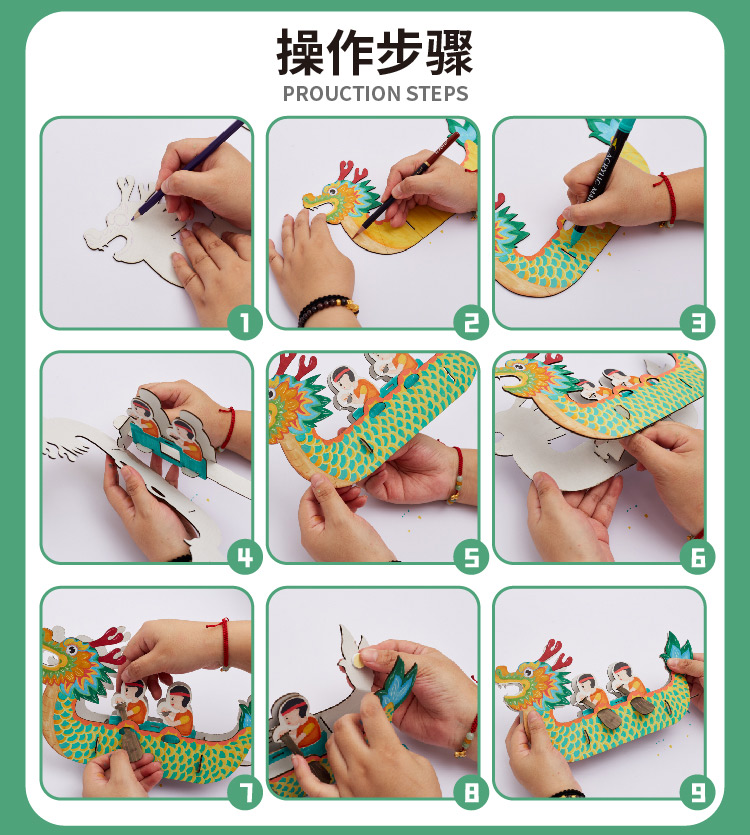 操作步骤
PROUCTION STEPS

1

2

3

4

5

6

7

8

9